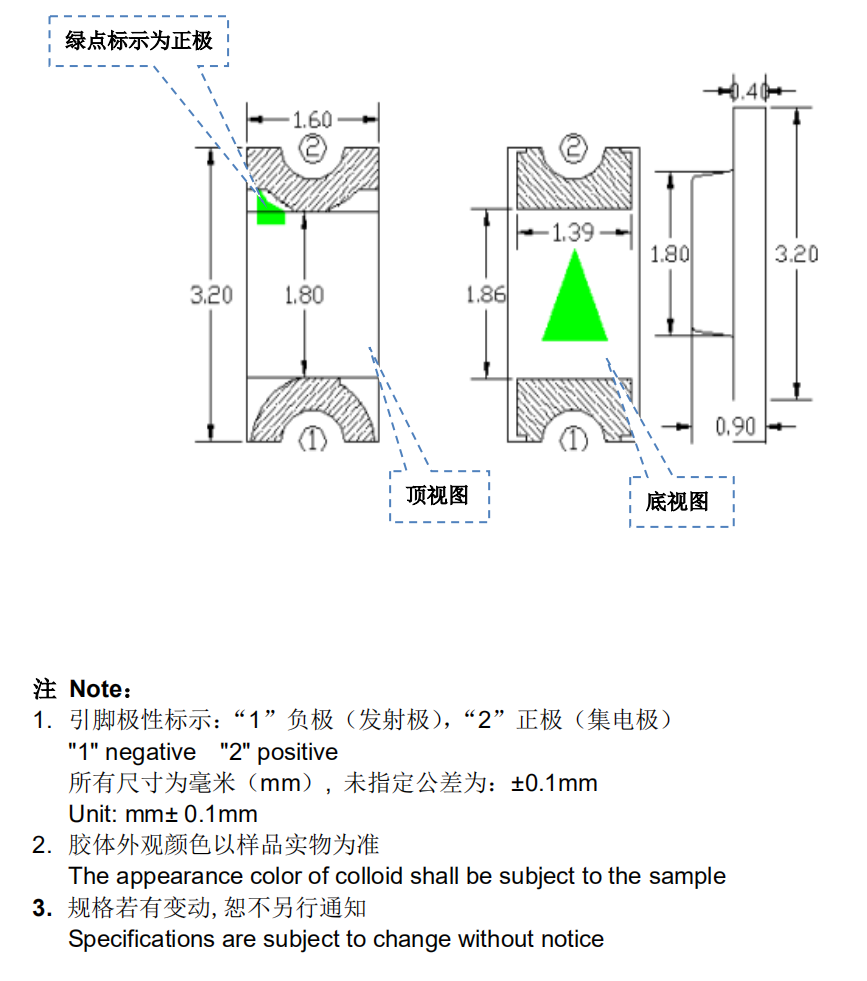 绿点标示为正极

1.60

②

3.20

1.80

①

顶视图

②

1.39

1.86

①

底视图

0.40

1.80

3.20

0.90

注 Note：
1. 引脚极性标示：“1”负极（发射极），“2”正极（集电极）
"1" negative "2" positive
所有尺寸为毫米（mm），未指定公差为：±0.1mm
Unit: mm± 0.1mm
2. 胶体外观颜色以样品实物为准
The appearance color of colloid shall be subject to the sample
3. 规格若有变动, 恕不另行通知
Specifications are subject to change without notice